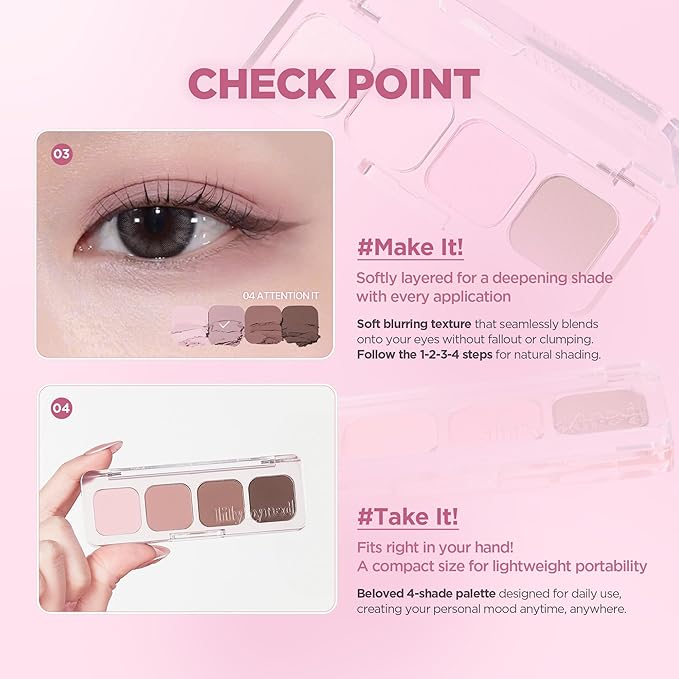 CHECK POINT

03

04 ATTENTION IT

#Make It!

Softly layered for a deepening shade with every application

Soft blurring texture that seamlessly blends onto your eyes without fallout or clumping. Follow the 1-2-3-4 steps for natural shading.

04

lilybyred

#Take It!

Fits right in your hand! A compact size for lightweight portability

Beloved 4-shade palette designed for daily use, creating your personal mood anytime, anywhere.