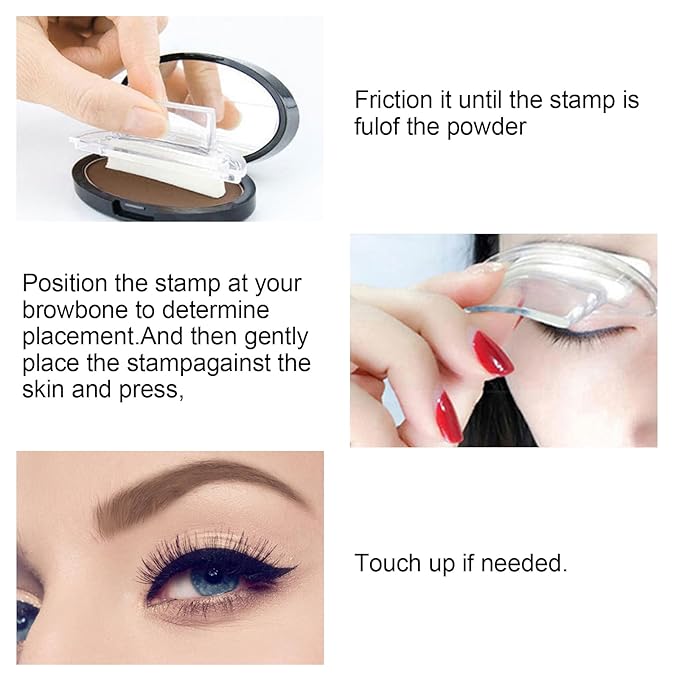 Friction it until the stamp is fulof the powder

Position the stamp at your browbone to determine placement.And then gently place the stampagainst the skin and press,

Touch up if needed.