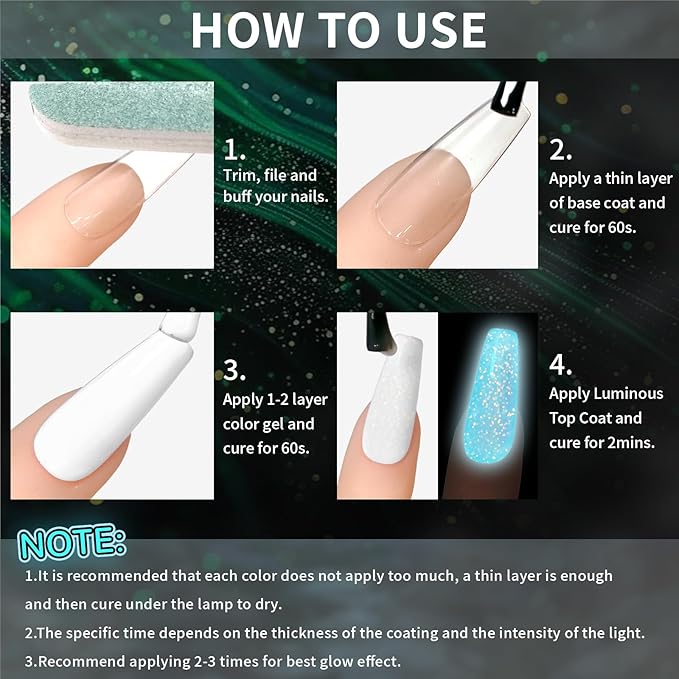 HOW TO USE

1.
Trim, file and buff your nails.

2.
Apply a thin layer of base coat and cure for 60s.

3.
Apply 1-2 layer color gel and cure for 60s.

4.
Apply Luminous Top Coat and cure for 2mins.

NOTE:

1.It is recommended that each color does not apply too much, a thin layer is enough and then cure under the lamp to dry.

2.The specific time depends on the thickness of the coating and the intensity of the light.

3.Recommend applying 2-3 times for best glow effect.