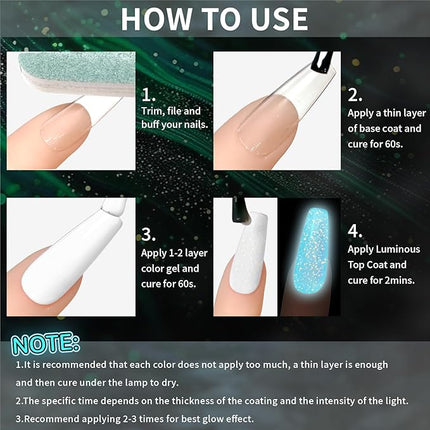 HOW TO USE

1.
Trim, file and buff your nails.

2.
Apply a thin layer of base coat and cure for 60s.

3.
Apply 1-2 layer color gel and cure for 60s.

4.
Apply Luminous Top Coat and cure for 2mins.

NOTE:

1.It is recommended that each color does not apply too much, a thin layer is enough and then cure under the lamp to dry.

2.The specific time depends on the thickness of the coating and the intensity of the light.

3.Recommend applying 2-3 times for best glow effect.