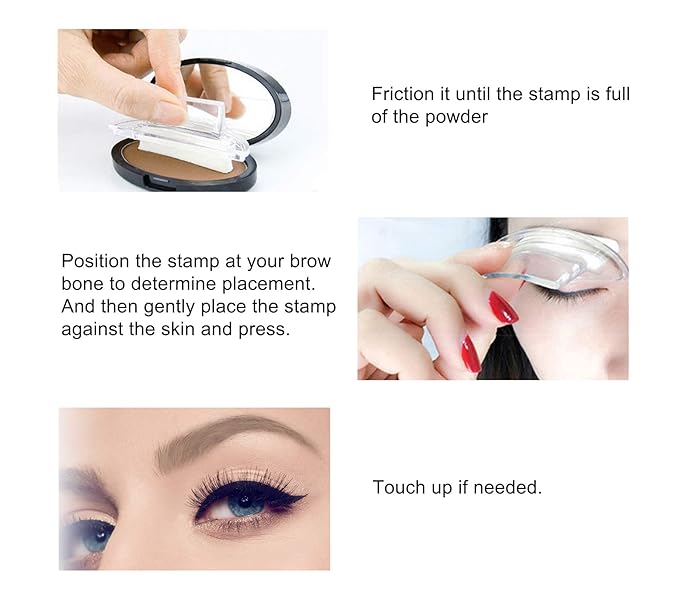 Friction it until the stamp is full of the powder

Position the stamp at your brow bone to determine placement. And then gently place the stamp against the skin and press.

Touch up if needed.