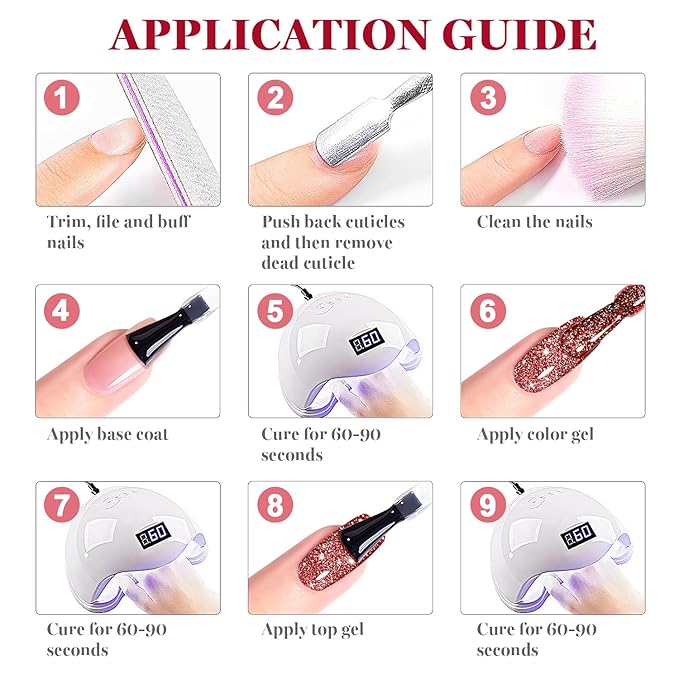 APPLICATION GUIDE

1

Trim, file and buff nails

2

Push back cuticles and then remove dead cuticle

3

Clean the nails

4

Apply base coat

5

60

Cure for 60-90 seconds

6

Apply color gel

7

60

Cure for 60-90 seconds

8

Apply top gel

9

60

Cure for 60-90 seconds