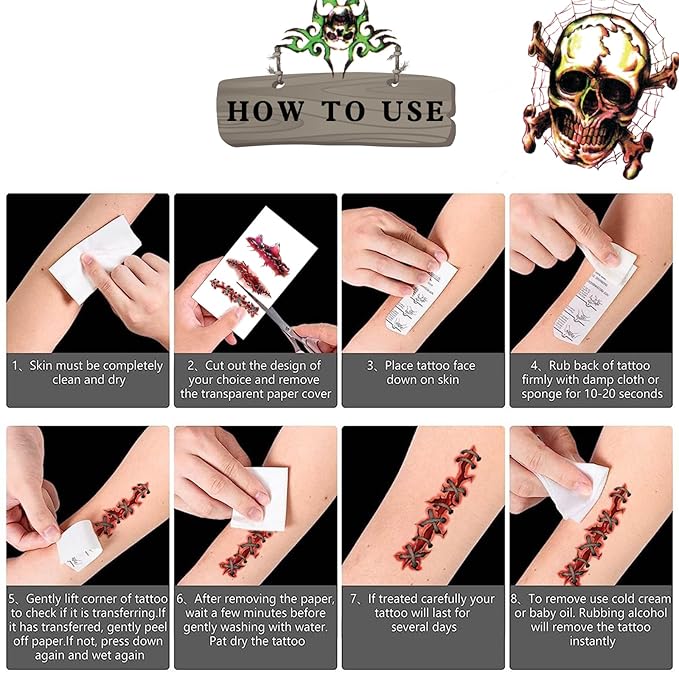 HOW TO USE

1、Skin must be completely clean and dry

2、Cut out the design of your choice and remove the transparent paper cover

3、Place tattoo face down on skin

4、Rub back of tattoo firmly with damp cloth or sponge for 10-20 seconds

5、Gently lift corner of tattoo to check if it is transferring.If it has transferred, gently peel off paper.If not, press down again and wet again

6、After removing the paper, wait a few minutes before gently washing with water. Pat dry the tattoo

7、If treated carefully your tattoo will last for several days

8、To remove use cold cream or baby oil. Rubbing alcohol will remove the tattoo instantly