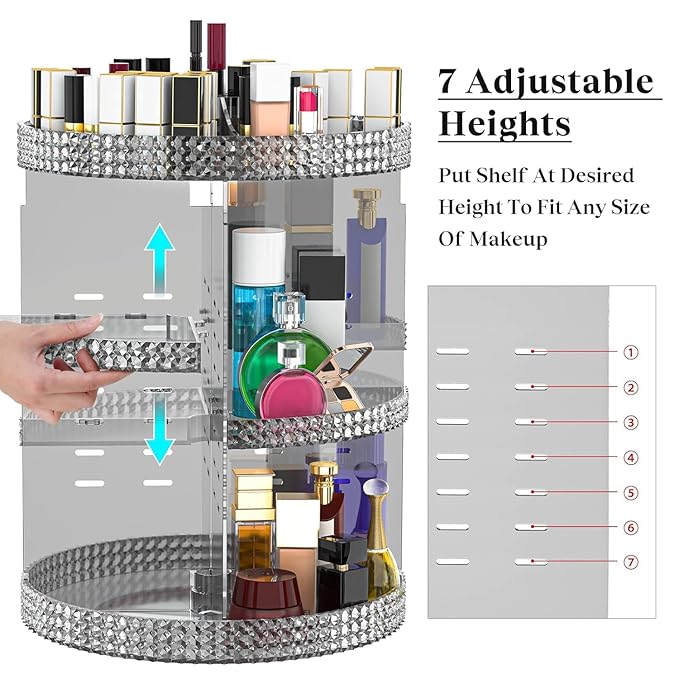 7 Adjustable Heights

Put Shelf At Desired Height To Fit Any Size Of Makeup

①
②
③
④
⑤
⑥
⑦