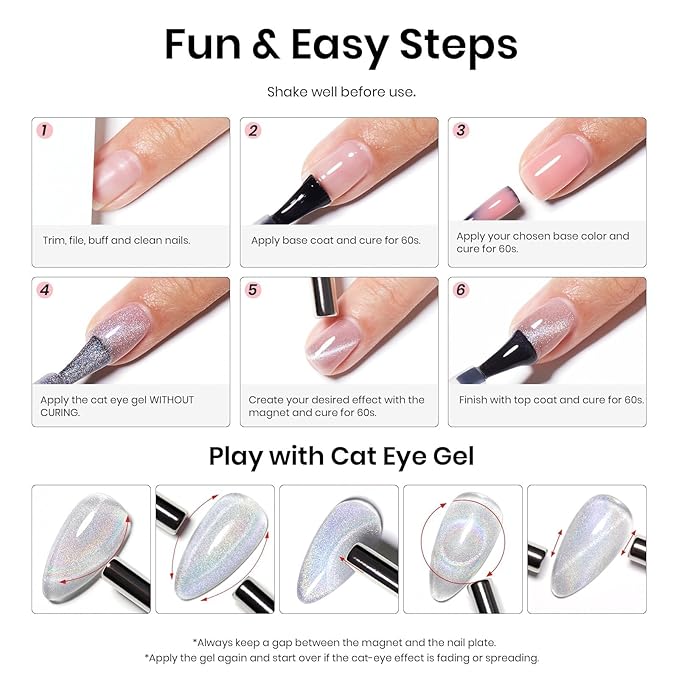 Fun & Easy Steps

Shake well before use.

1
Trim, file, buff and clean nails.

2
Apply base coat and cure for 60s.

3
Apply your chosen base color and cure for 60s.

4
Apply the cat eye gel WITHOUT CURING.

5
Create your desired effect with the magnet and cure for 60s.

6
Finish with top coat and cure for 60s.

Play with Cat Eye Gel

*Always keep a gap between the magnet and the nail plate.
*Apply the gel again and start over if the cat-eye effect is fading or spreading.