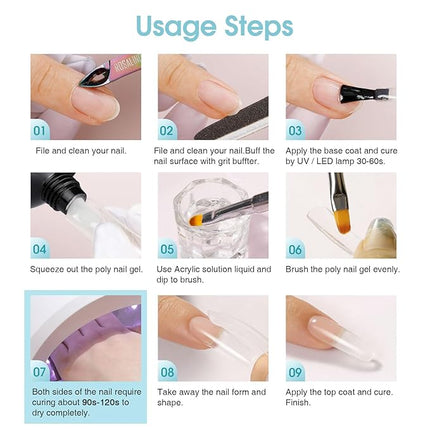 Usage Steps

ROSALIND

01

File and clean your nail.

02

File and clean your nail.Buff the nail surface with grit buffter.

03

Apply the base coat and cure by UV / LED lamp 30-60s.

04

Squeeze out the poly nail gel.

05

Use Acrylic solution liquid and dip to brush.

06

Brush the poly nail gel evenly.

07

Both sides of the nail require curing about 90s-120s to dry completely.

08

Take away the nail form and shape.

09

Apply the top coat and cure. Finish.