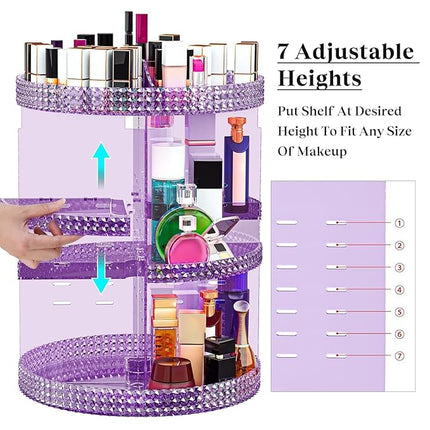 7 Adjustable Heights

Put Shelf At Desired Height To Fit Any Size Of Makeup

①
②
③
④
⑤
⑥
⑦