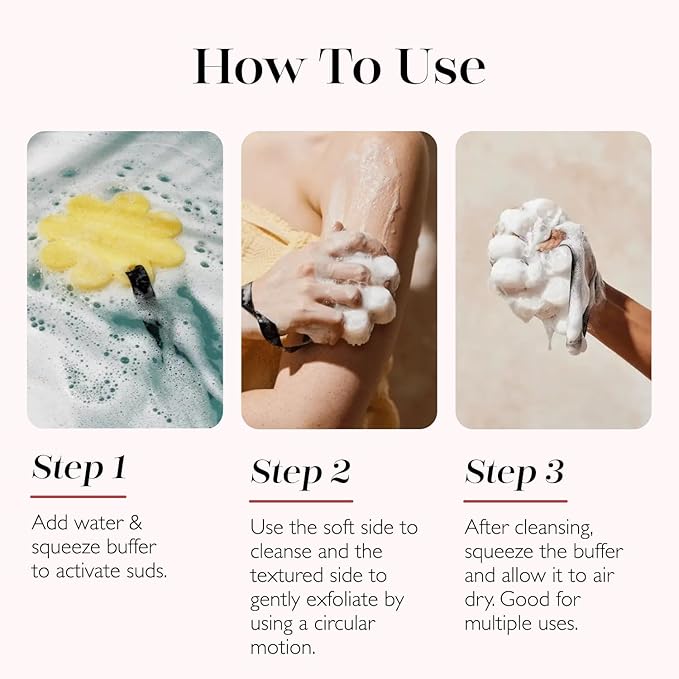 How To Use

Step 1

Add water & squeeze buffer to activate suds.

Step 2

Use the soft side to cleanse and the textured side to gently exfoliate by using a circular motion.

Step 3

After cleansing, squeeze the buffer and allow it to air dry. Good for multiple uses.