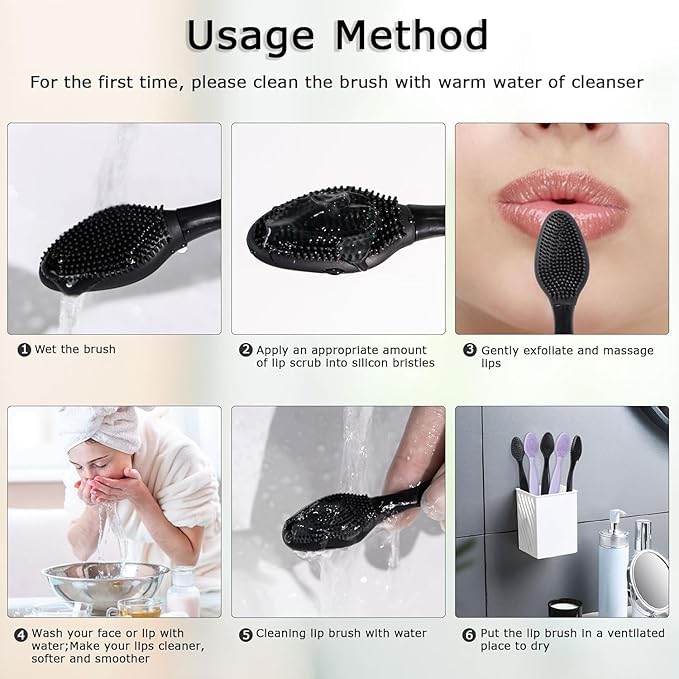 Usage Method

For the first time, please clean the brush with warm water of cleanser

❶ Wet the brush

❷ Apply an appropriate amount of lip scrub into silicon bristles

❸ Gently exfoliate and massage lips

❹ Wash your face or lip with water;Make your lips cleaner, softer and smoother

❺ Cleaning lip brush with water

❻ Put the lip brush in a ventilated place to dry