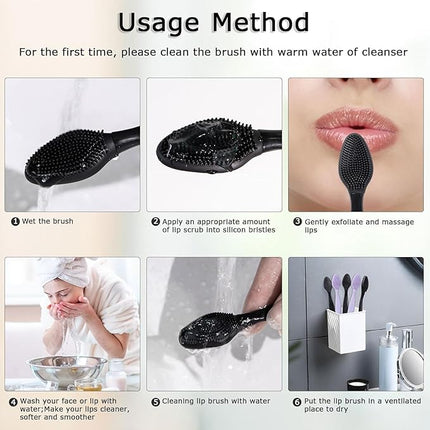 Usage Method

For the first time, please clean the brush with warm water of cleanser

❶ Wet the brush

❷ Apply an appropriate amount of lip scrub into silicon bristles

❸ Gently exfoliate and massage lips

❹ Wash your face or lip with water;Make your lips cleaner, softer and smoother

❺ Cleaning lip brush with water

❻ Put the lip brush in a ventilated place to dry