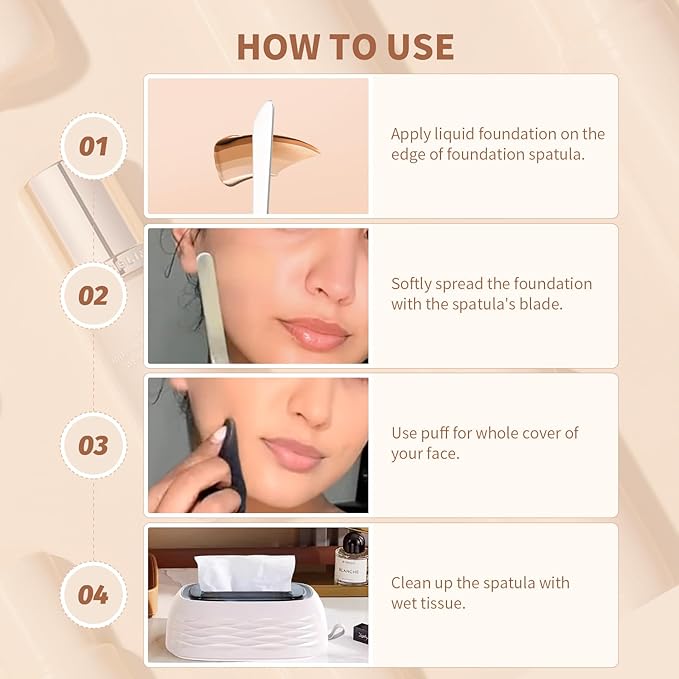 HOW TO USE

01

Apply liquid foundation on the edge of foundation spatula.

02

Softly spread the foundation with the spatula's blade.

03

Use puff for whole cover of your face.

04

BLANCHE

Clean up the spatula with wet tissue.