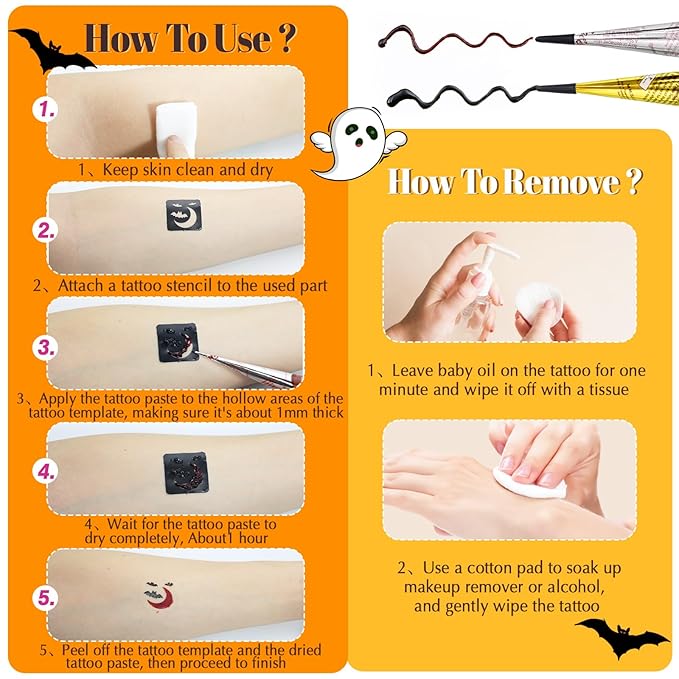 How To Use ?

1.

1、Keep skin clean and dry

2.

2、Attach a tattoo stencil to the used part

3.

3、Apply the tattoo paste to the hollow areas of the tattoo template, making sure it's about 1mm thick

4.

4、Wait for the tattoo paste to dry completely, About1 hour

5.

5、Peel off the tattoo template and the dried tattoo paste, then proceed to finish

How To Remove ?

1、Leave baby oil on the tattoo for one minute and wipe it off with a tissue

2、Use a cotton pad to soak up makeup remover or alcohol, and gently wipe the tattoo