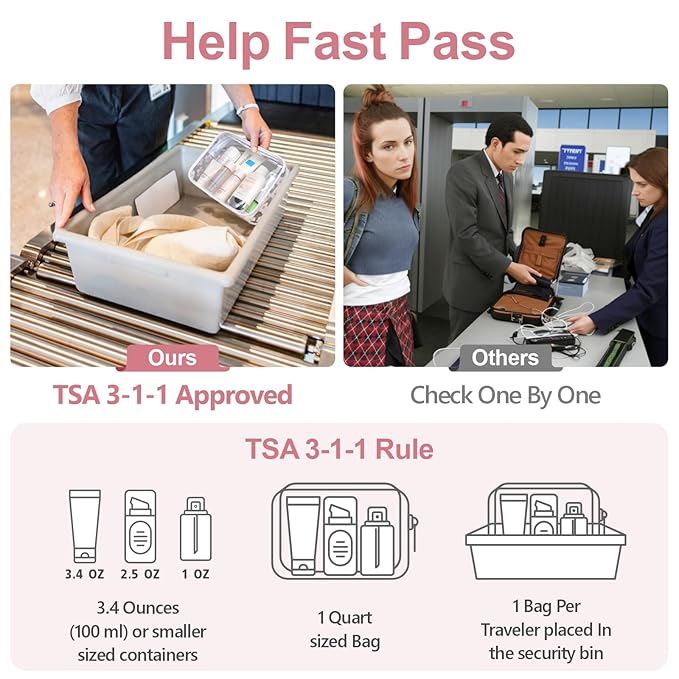 Help Fast Pass

Ours

TSA 3-1-1 Approved

Others

Check One By One

TSA 3-1-1 Rule

3.4 OZ 2.5 OZ 1 OZ

3.4 Ounces (100 ml) or smaller sized containers

1 Quart sized Bag

1 Bag Per Traveler placed In the security bin