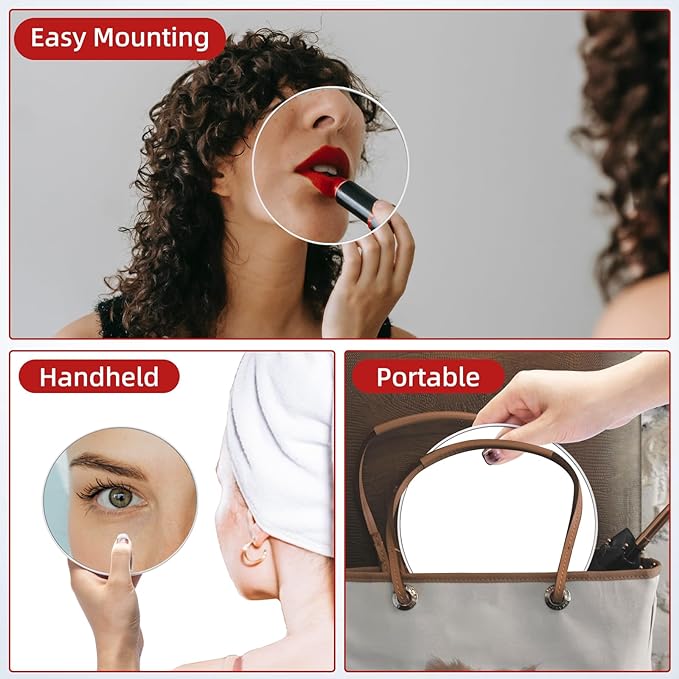 Easy Mounting

Handheld

Portable