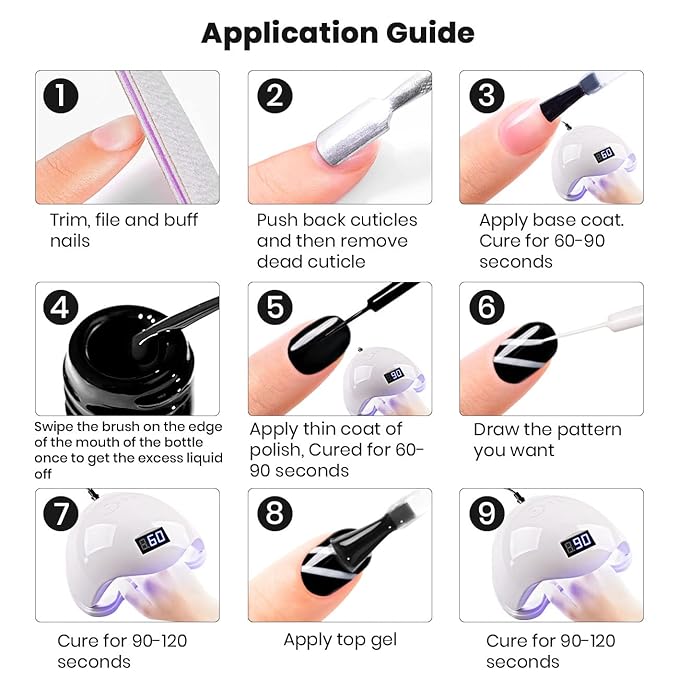 Application Guide

1
Trim, file and buff nails

2
Push back cuticles and then remove dead cuticle

3
60
Apply base coat. Cure for 60-90 seconds

4
Swipe the brush on the edge of the mouth of the bottle once to get the excess liquid off

5
90
Apply thin coat of polish, Cured for 60-90 seconds

6
Draw the pattern you want

7
60
Cure for 90-120 seconds

8
Apply top gel

9
90
Cure for 90-120 seconds