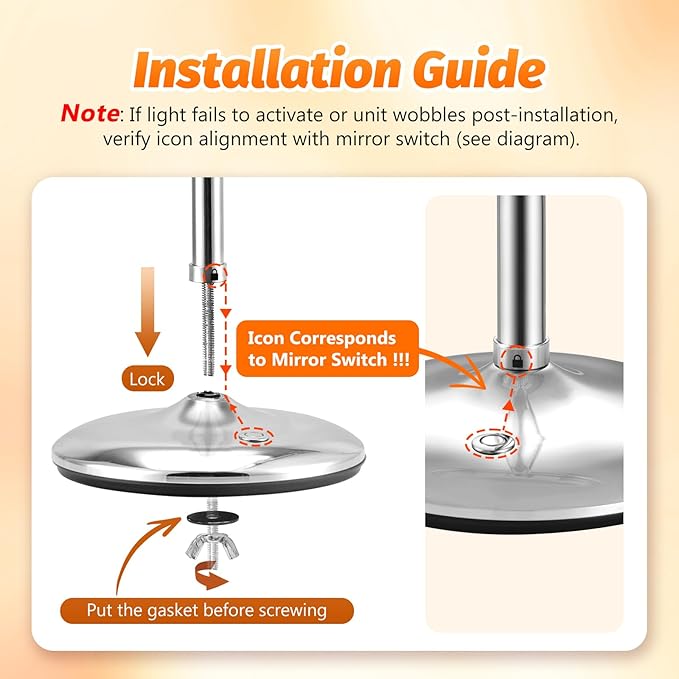 Installation Guide

Note: If light fails to activate or unit wobbles post-installation, verify icon alignment with mirror switch (see diagram).

Lock

Icon Corresponds to Mirror Switch !!!

Put the gasket before screwing