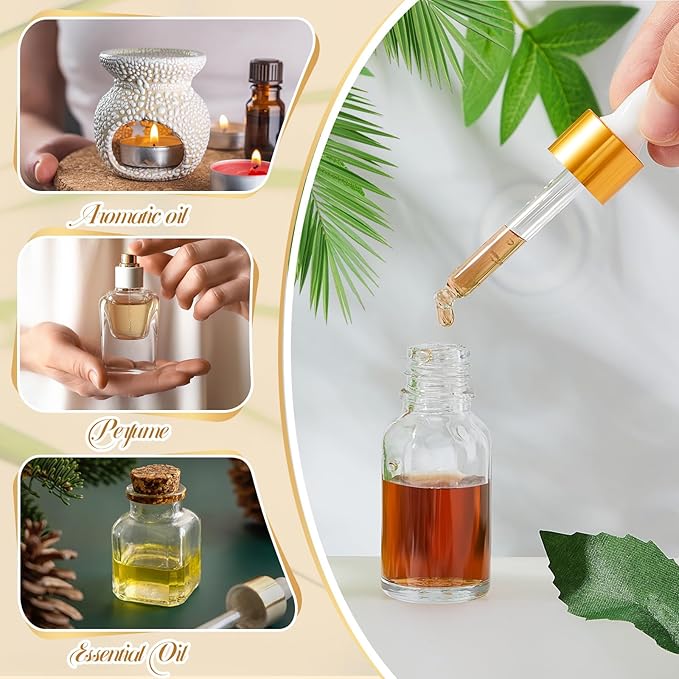 Aromatic oil

Perfume

Essential Oil