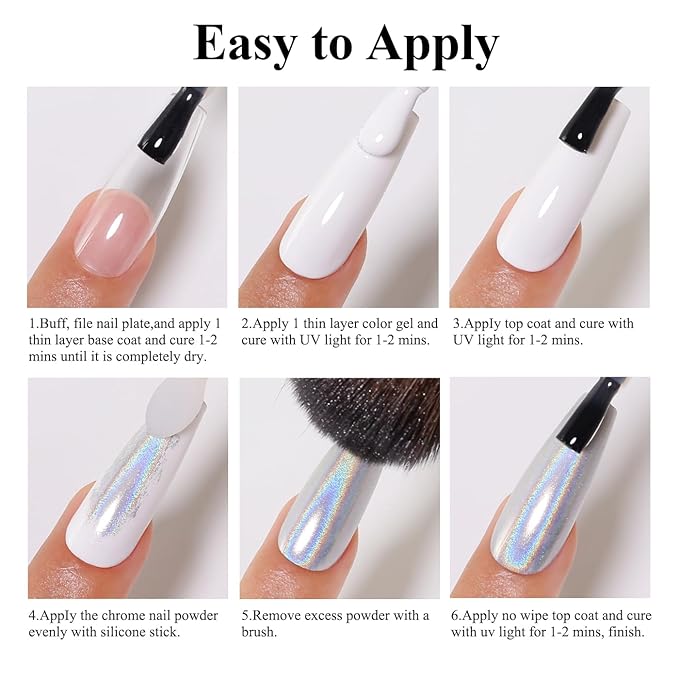 Easy to Apply

1.Buff, file nail plate,and apply 1 thin layer base coat and cure 1-2 mins until it is completely dry.

2.Apply 1 thin layer color gel and cure with UV light for 1-2 mins.

3.Apply top coat and cure with UV light for 1-2 mins.

4.Apply the chrome nail powder evenly with silicone stick.

5.Remove excess powder with a brush.

6.Apply no wipe top coat and cure with uv light for 1-2 mins, finish.