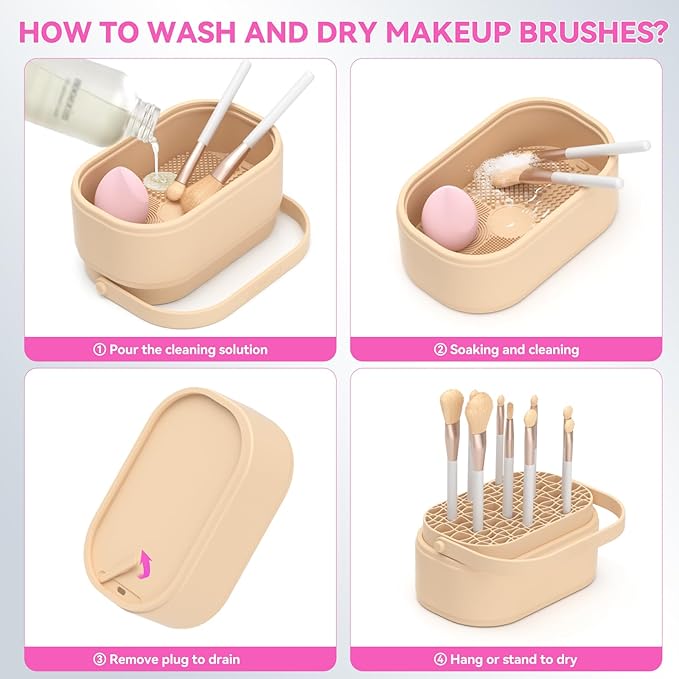 HOW TO WASH AND DRY MAKEUP BRUSHES?

① Pour the cleaning solution

② Soaking and cleaning

③ Remove plug to drain

④ Hang or stand to dry