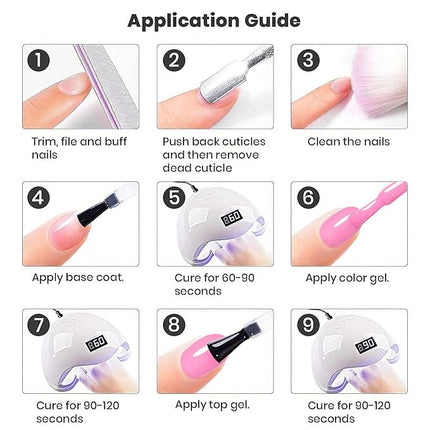 Application Guide

1
Trim, file and buff nails

2
Push back cuticles and then remove dead cuticle

3
Clean the nails

4
Apply base coat.

5
860
Cure for 60-90 seconds

6
Apply color gel.

7
860
Cure for 90-120 seconds

8
Apply top gel.

9
890
Cure for 90-120 seconds