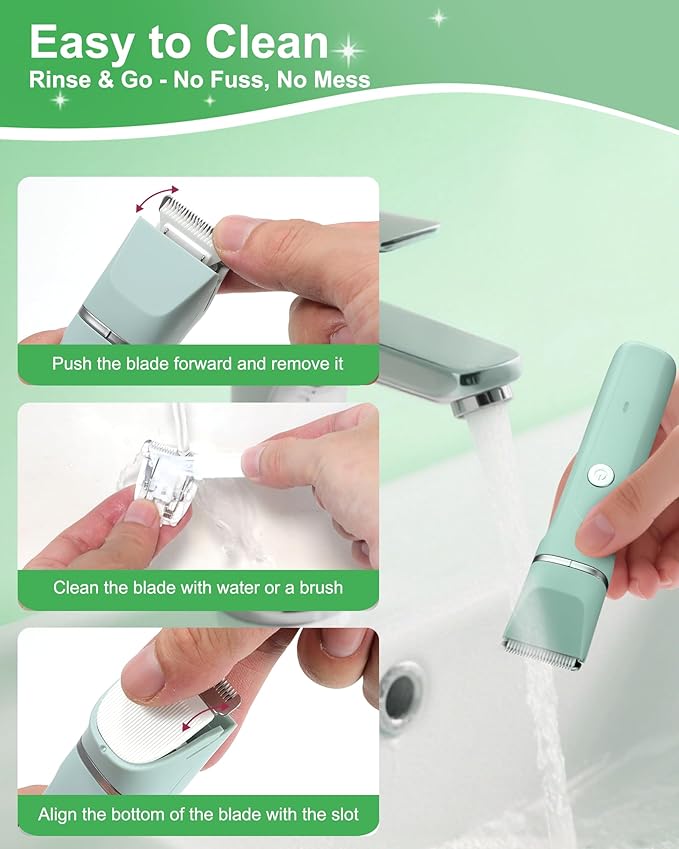 Easy to Clean
Rinse & Go - No Fuss, No Mess

Push the blade forward and remove it

Clean the blade with water or a brush

Align the bottom of the blade with the slot