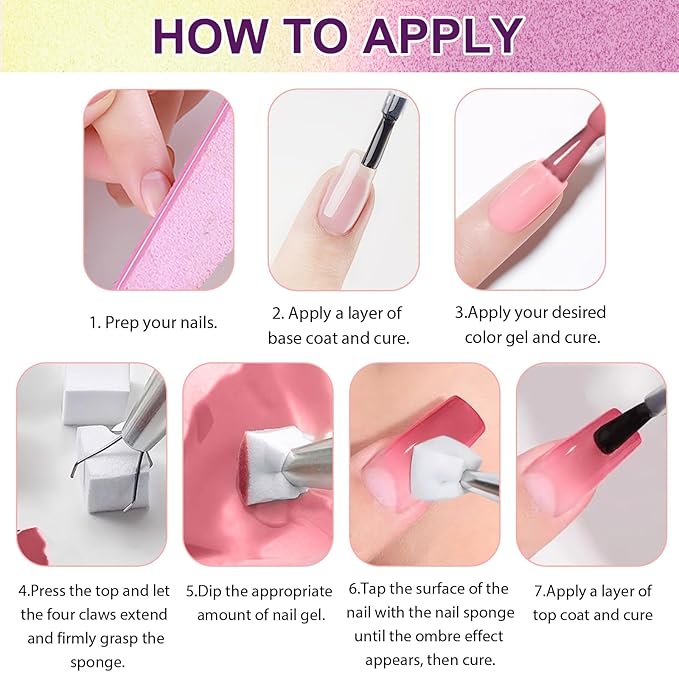 HOW TO APPLY

1. Prep your nails.

2. Apply a layer of base coat and cure.

3.Apply your desired color gel and cure.

4.Press the top and let the four claws extend and firmly grasp the sponge.

5.Dip the appropriate amount of nail gel.

6.Tap the surface of the nail with the nail sponge until the ombre effect appears, then cure.

7.Apply a layer of top coat and cure