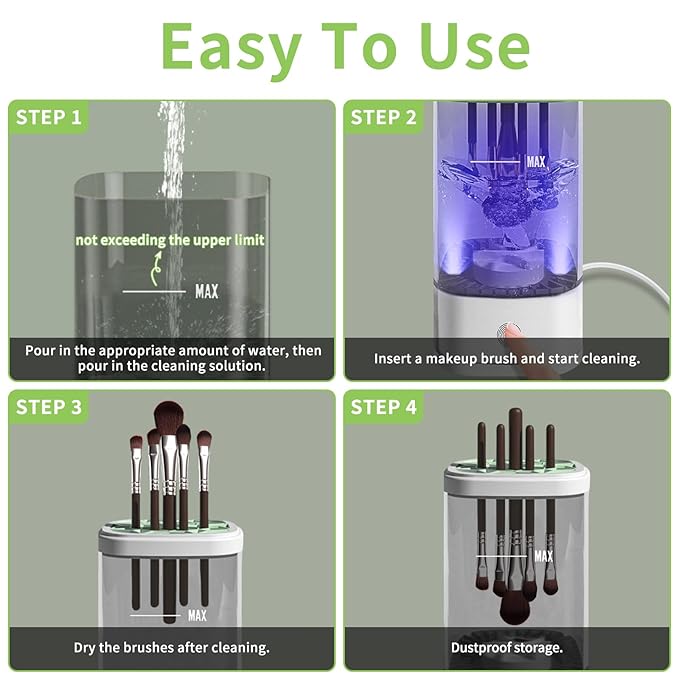 Easy To Use

STEP 1

not exceeding the upper limit

MAX

Pour in the appropriate amount of water, then pour in the cleaning solution.

STEP 2

MAX

Insert a makeup brush and start cleaning.

STEP 3

MAX

Dry the brushes after cleaning.

STEP 4

MAX

Dustproof storage.