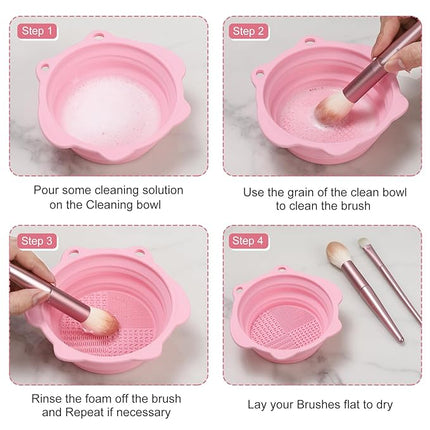 Step 1

Pour some cleaning solution on the Cleaning bowl

Step 2

Use the grain of the clean bowl to clean the brush

Step 3

Rinse the foam off the brush and Repeat if necessary

Step 4

Lay your Brushes flat to dry