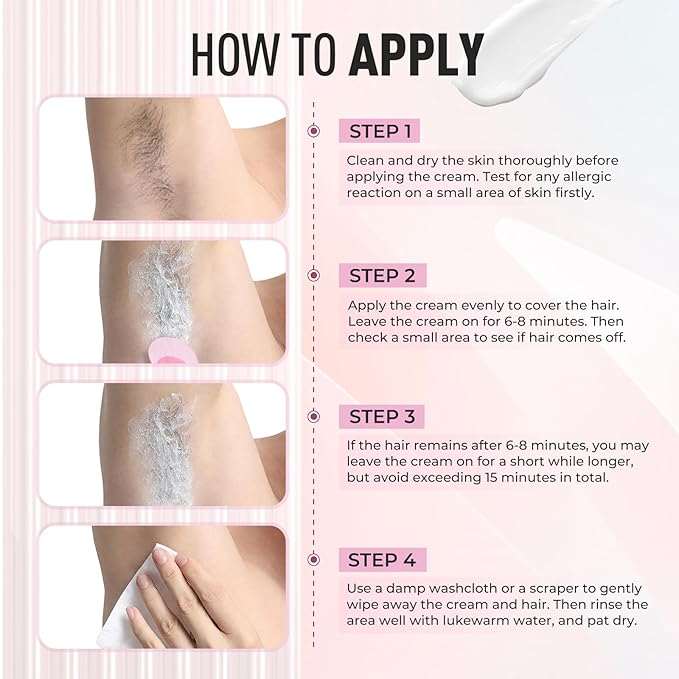 HOW TO APPLY

STEP 1

Clean and dry the skin thoroughly before applying the cream. Test for any allergic reaction on a small area of skin firstly.

STEP 2

Apply the cream evenly to cover the hair. Leave the cream on for 6-8 minutes. Then check a small area to see if hair comes off.

STEP 3

If the hair remains after 6-8 minutes, you may leave the cream on for a short while longer, but avoid exceeding 15 minutes in total.

STEP 4

Use a damp washcloth or a scraper to gently wipe away the cream and hair. Then rinse the area well with lukewarm water, and pat dry.