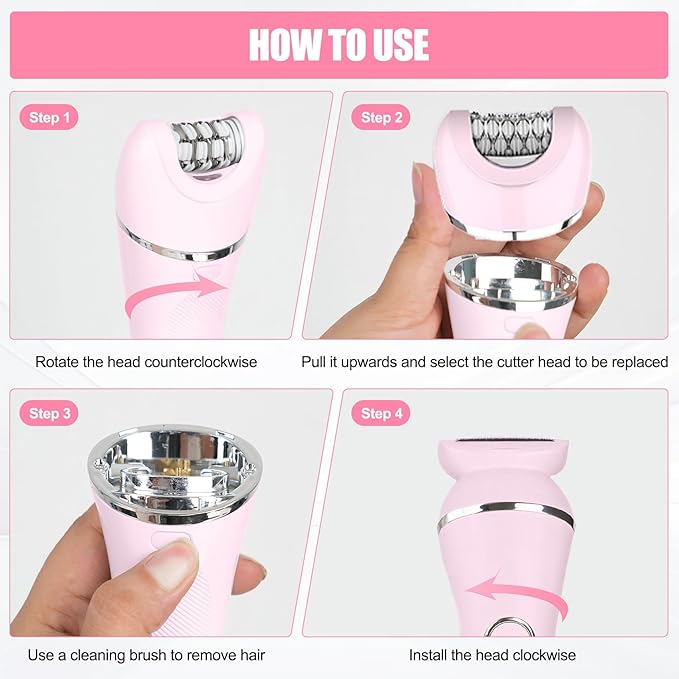 HOW TO USE

Step 1

Rotate the head counterclockwise

Step 2

Pull it upwards and select the cutter head to be replaced

Step 3

Use a cleaning brush to remove hair

Step 4

Install the head clockwise