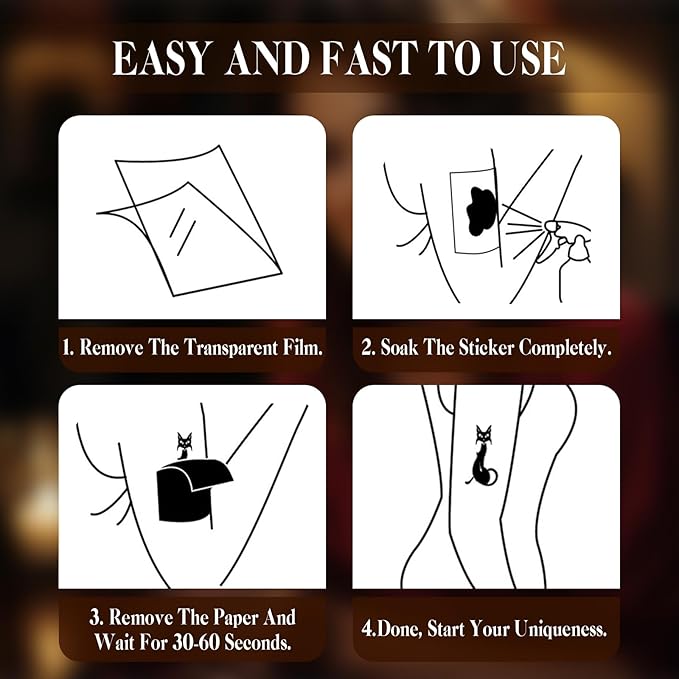 EASY AND FAST TO USE

1. Remove The Transparent Film.

2. Soak The Sticker Completely.

3. Remove The Paper And Wait For 30-60 Seconds.

4.Done, Start Your Uniqueness.