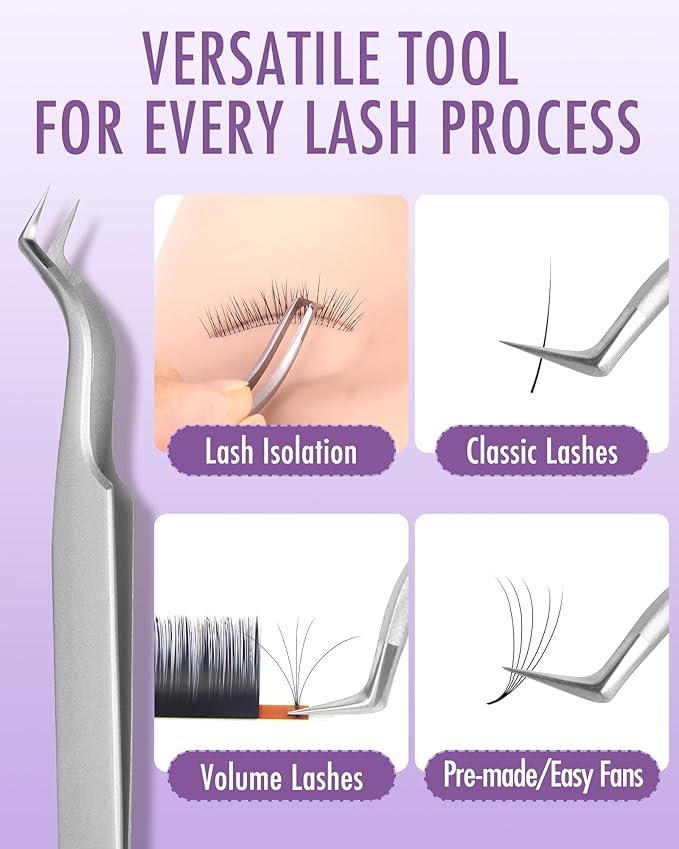 VERSATILE TOOL FOR EVERY LASH PROCESS

Lash Isolation

Classic Lashes

Volume Lashes

Pre-made/Easy Fans