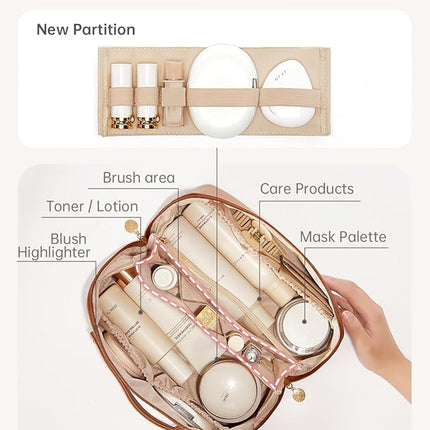 New Partition

Brush area

Toner / Lotion

Blush
Highlighter

Care Products

Mask Palette