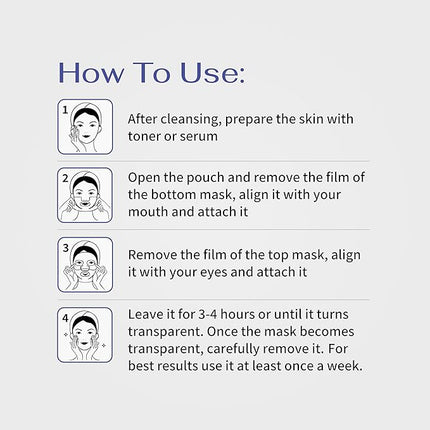 How To Use:

1

After cleansing, prepare the skin with toner or serum

2

Open the pouch and remove the film of the bottom mask, align it with your mouth and attach it

3

Remove the film of the top mask, align it with your eyes and attach it

4

Leave it for 3-4 hours or until it turns transparent. Once the mask becomes transparent, carefully remove it. For best results use it at least once a week.