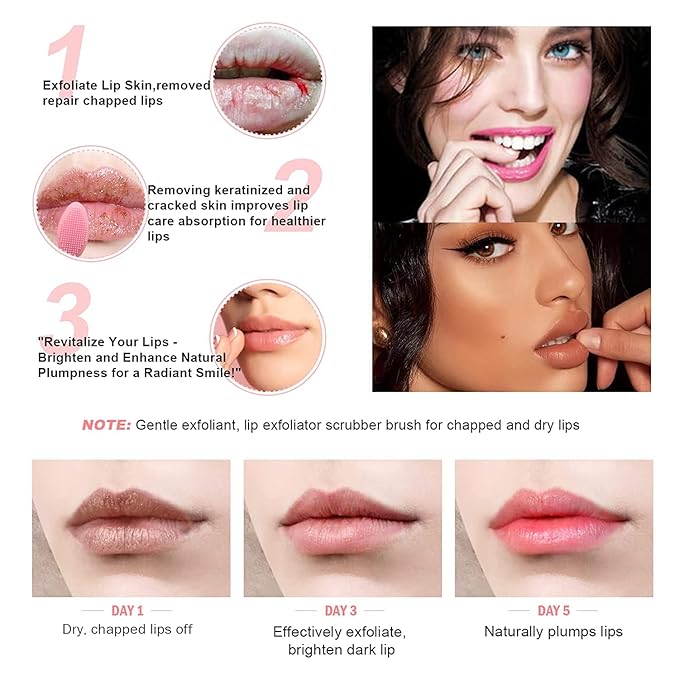 1

Exfoliate Lip Skin,removed repair chapped lips

2

Removing keratinized and cracked skin improves lip care absorption for healthier lips

3

"Revitalize Your Lips - Brighten and Enhance Natural Plumpness for a Radiant Smile!"

NOTE: Gentle exfoliant, lip exfoliator scrubber brush for chapped and dry lips

DAY 1
Dry, chapped lips off

DAY 3
Effectively exfoliate, brighten dark lip

DAY 5
Naturally plumps lips