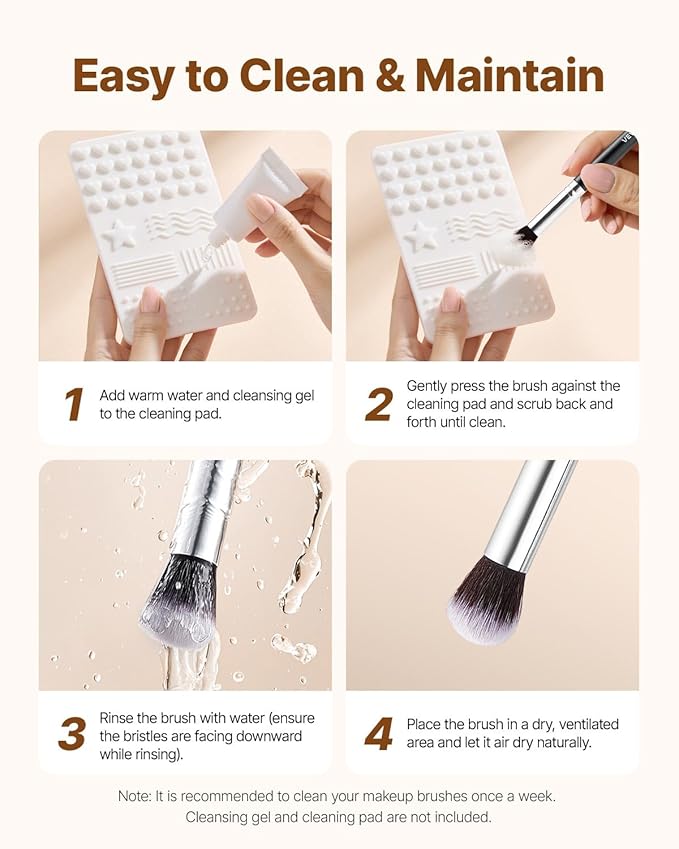 Easy to Clean & Maintain

1 Add warm water and cleansing gel to the cleaning pad.

2 Gently press the brush against the cleaning pad and scrub back and forth until clean.

3 Rinse the brush with water (ensure the bristles are facing downward while rinsing).

4 Place the brush in a dry, ventilated area and let it air dry naturally.

Note: It is recommended to clean your makeup brushes once a week. Cleansing gel and cleaning pad are not included.