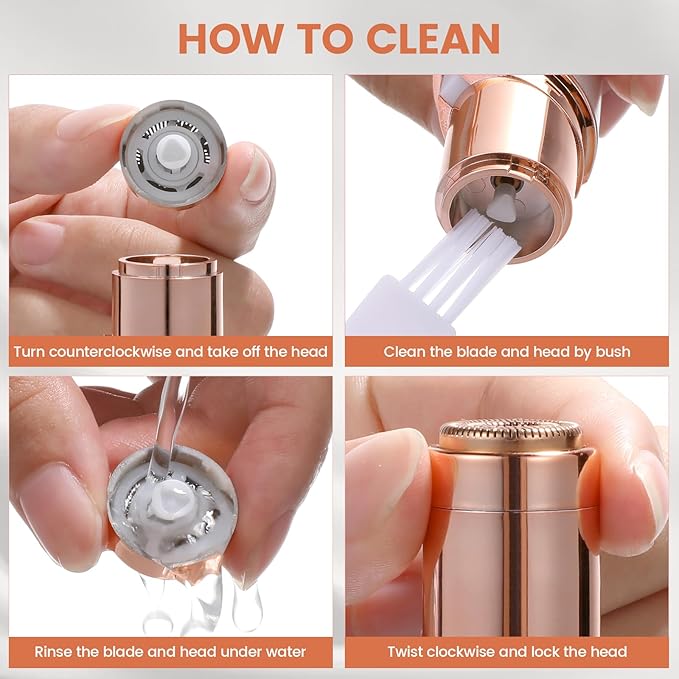 HOW TO CLEAN

Turn counterclockwise and take off the head

Clean the blade and head by bush

Rinse the blade and head under water

Twist clockwise and lock the head