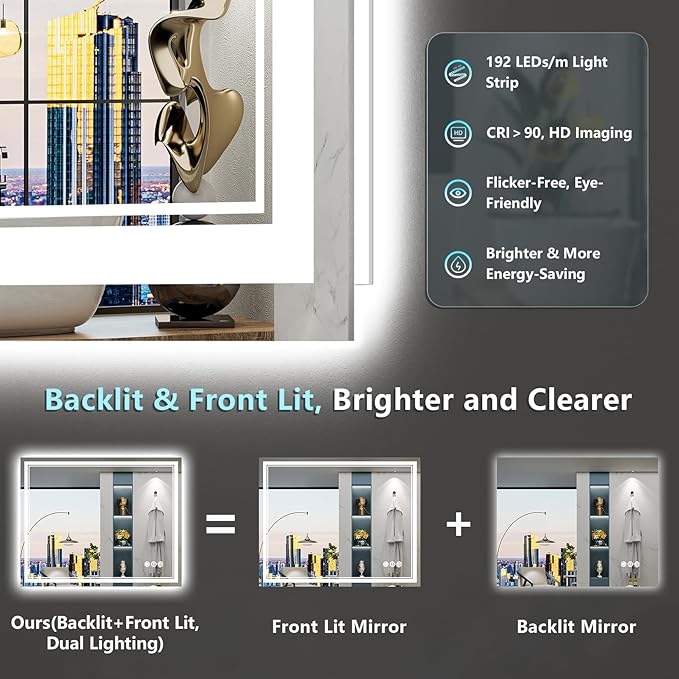 192 LEDs/m Light Strip

HD

CRI > 90, HD Imaging

Flicker-Free, Eye-Friendly

Brighter & More Energy-Saving

Backlit & Front Lit, Brighter and Clearer

=

+

Ours(Backlit+Front Lit, Dual Lighting)

Front Lit Mirror

Backlit Mirror