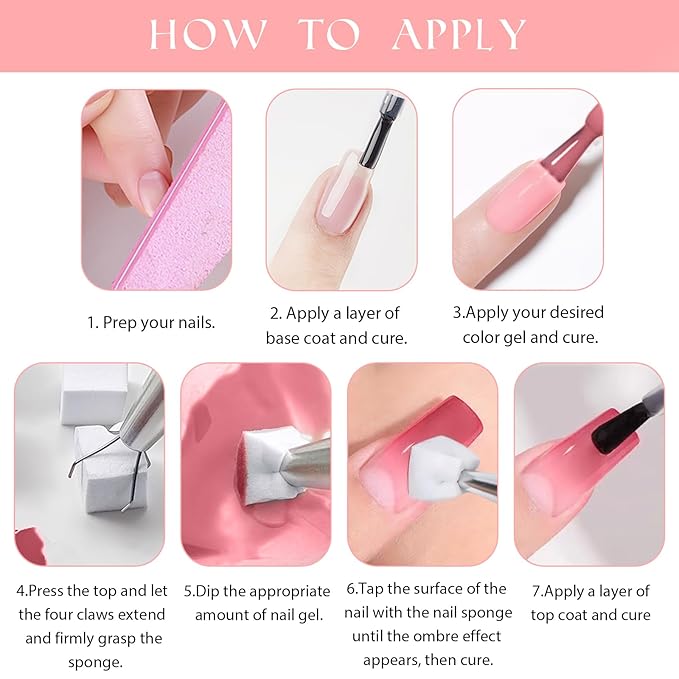 HOW TO APPLY

1. Prep your nails.

2. Apply a layer of base coat and cure.

3.Apply your desired color gel and cure.

4.Press the top and let the four claws extend and firmly grasp the sponge.

5.Dip the appropriate amount of nail gel.

6.Tap the surface of the nail with the nail sponge until the ombre effect appears, then cure.

7.Apply a layer of top coat and cure