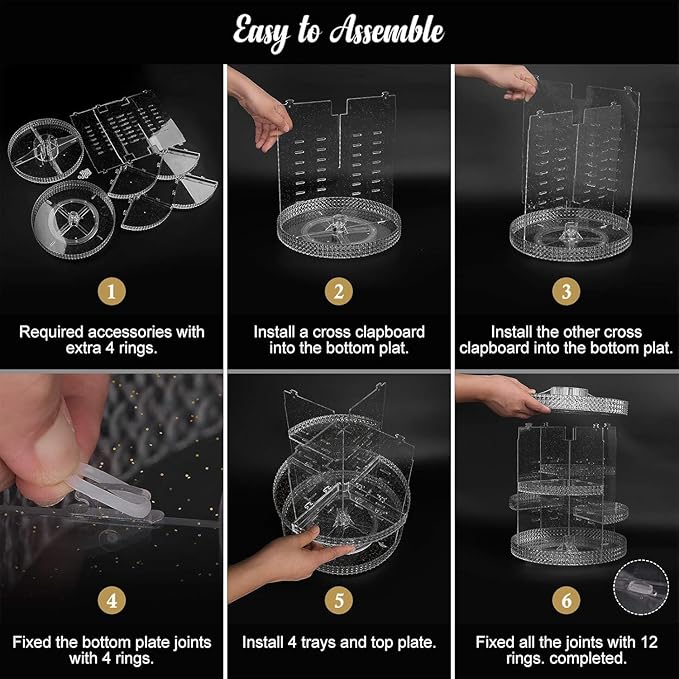 Easy to Assemble

1

Required accessories with extra 4 rings.

2

Install a cross clapboard into the bottom plat.

3

Install the other cross clapboard into the bottom plat.

4

Fixed the bottom plate joints with 4 rings.

5

Install 4 trays and top plate.

6

Fixed all the joints with 12 rings. completed.