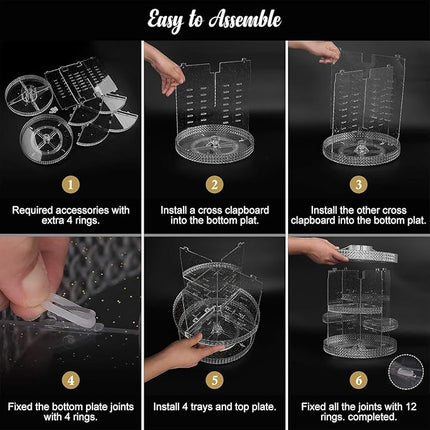 Easy to Assemble

1

Required accessories with extra 4 rings.

2

Install a cross clapboard into the bottom plat.

3

Install the other cross clapboard into the bottom plat.

4

Fixed the bottom plate joints with 4 rings.

5

Install 4 trays and top plate.

6

Fixed all the joints with 12 rings. completed.