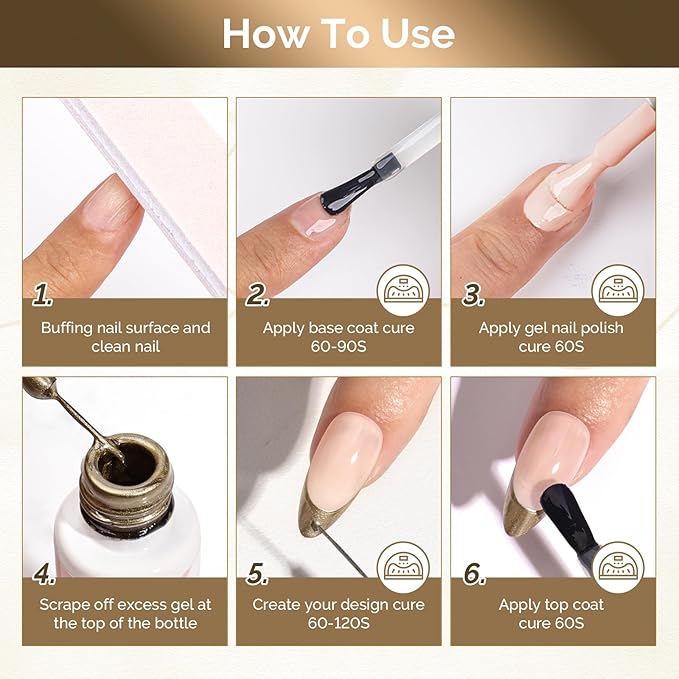 How To Use

1. Buffing nail surface and clean nail

2. Apply base coat cure 60-90S

3. Apply gel nail polish cure 60S

4. Scrape off excess gel at the top of the bottle

5. Create your design cure 60-120S

6. Apply top coat cure 60S