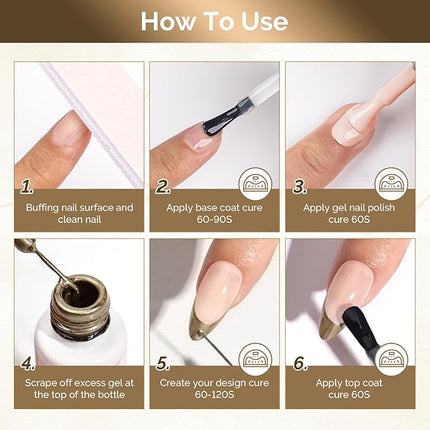 How To Use

1.
Buffing nail surface and clean nail

2.
Apply base coat cure 60-90S

3.
Apply gel nail polish cure 60S

4.
Scrape off excess gel at the top of the bottle

5.
Create your design cure 60-120S

6.
Apply top coat cure 60S