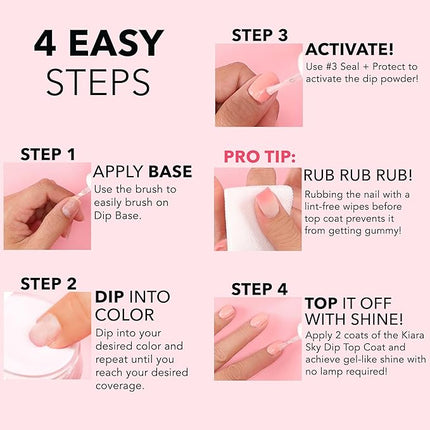 4 EASY STEPS

STEP 1

APPLY BASE

Use the brush to easily brush on Dip Base.

STEP 2

DIP INTO COLOR

Dip into your desired color and repeat until you reach your desired coverage.

STEP 3

ACTIVATE!

Use #3 Seal + Protect to activate the dip powder!

PRO TIP:

RUB RUB RUB!

Rubbing the nail with a lint-free wipes before top coat prevents it from getting gummy!

STEP 4

TOP IT OFF WITH SHINE!

Apply 2 coats of the Kiara Sky Dip Top Coat and achieve gel-like shine with no lamp required!