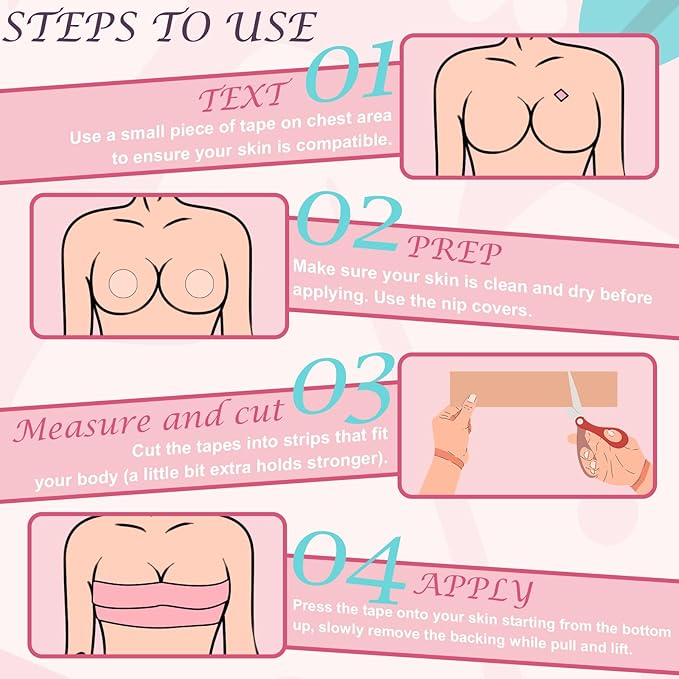 STEPS TO USE

01
TEXT
Use a small piece of tape on chest area to ensure your skin is compatible.

02
PREP
Make sure your skin is clean and dry before applying. Use the nip covers.

03
Measure and cut
Cut the tapes into strips that fit your body (a little bit extra holds stronger).

04
APPLY
Press the tape onto your skin starting from the bottom up, slowly remove the backing while pull and lift.