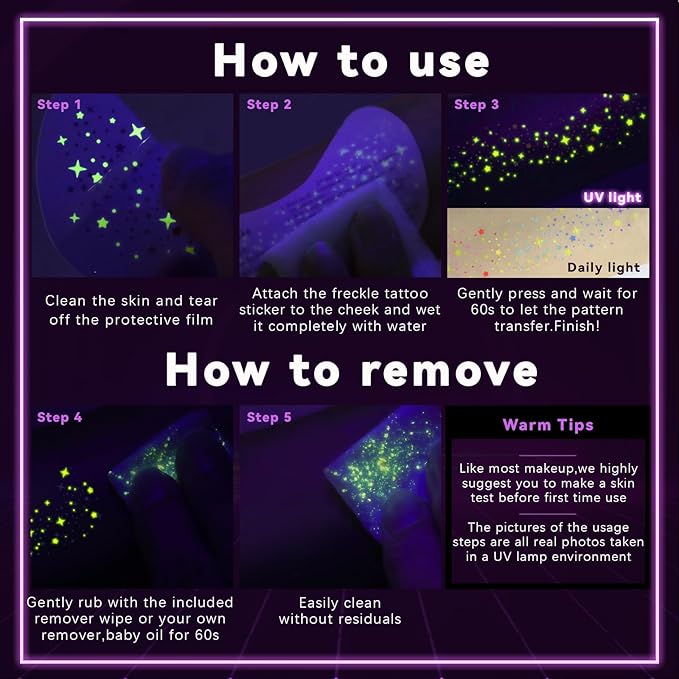 How to use

Step 1

Clean the skin and tear off the protective film

Step 2

Attach the freckle tattoo sticker to the cheek and wet it completely with water

Step 3

UV light

Daily light

Gently press and wait for 60s to let the pattern transfer.Finish!

How to remove

Step 4

Gently rub with the included remover wipe or your own remover,baby oil for 60s

Step 5

Easily clean without residuals

Warm Tips

Like most makeup,we highly suggest you to make a skin test before first time use

The pictures of the usage steps are all real photos taken in a UV lamp environment