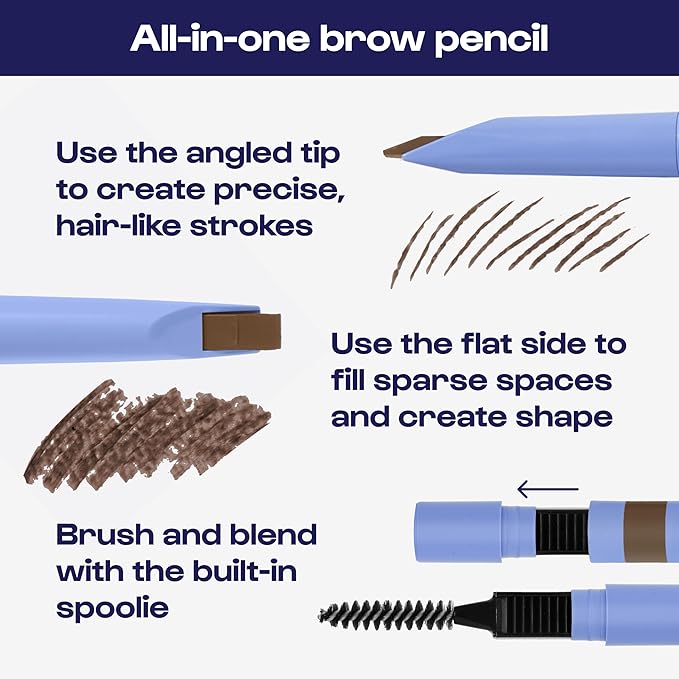 All-in-one brow pencil

Use the angled tip to create precise, hair-like strokes

Use the flat side to fill sparse spaces and create shape

Brush and blend with the built-in spoolie