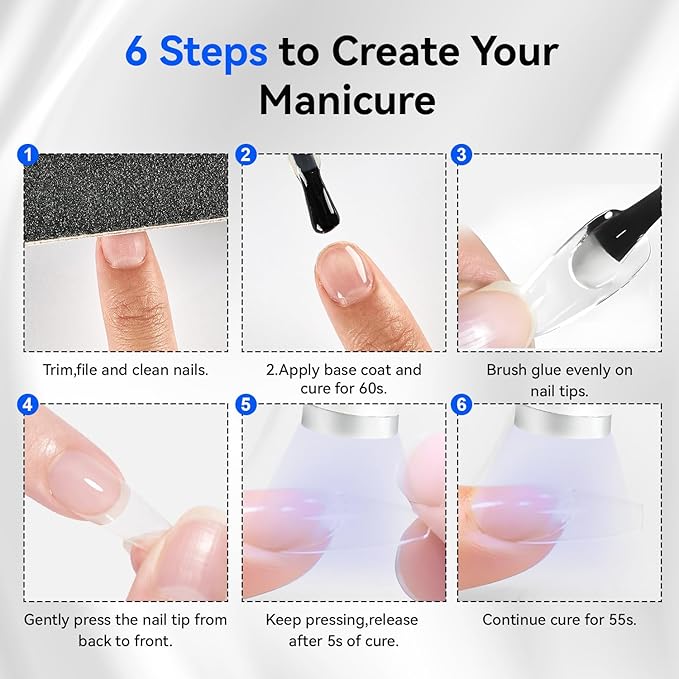 6 Steps to Create Your Manicure

1

Trim,file and clean nails.

2

2.Apply base coat and cure for 60s.

3

Brush glue evenly on nail tips.

4

Gently press the nail tip from back to front.

5

Keep pressing,release after 5s of cure.

6

Continue cure for 55s.