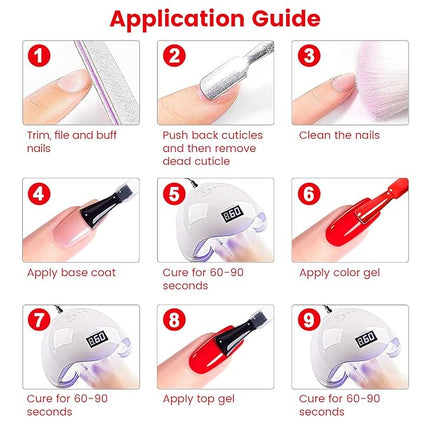 Application Guide

1
Trim, file and buff nails

2
Push back cuticles and then remove dead cuticle

3
Clean the nails

4
Apply base coat

5
860
Cure for 60-90 seconds

6
Apply color gel

7
860
Cure for 60-90 seconds

8
Apply top gel

9
860
Cure for 60-90 seconds