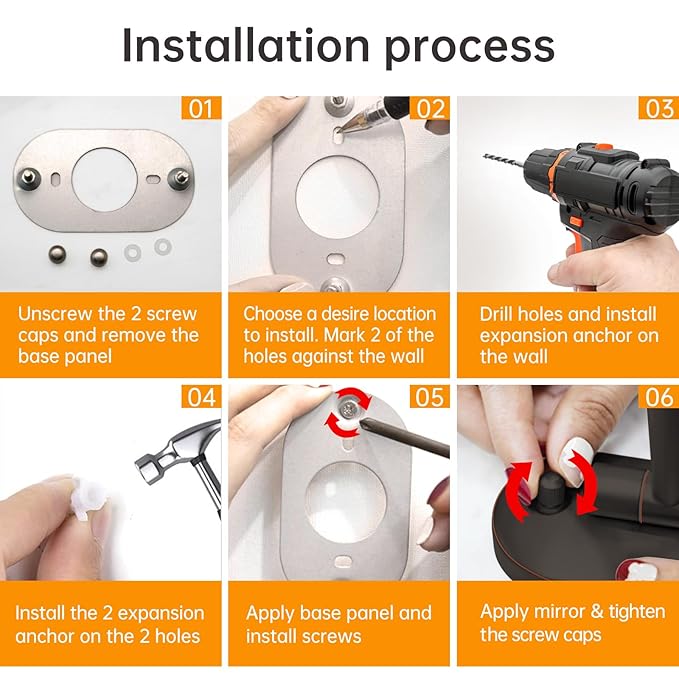 Installation process

01

Unscrew the 2 screw caps and remove the base panel

02

Choose a desire location to install. Mark 2 of the holes against the wall

03

Drill holes and install expansion anchor on the wall

04

Install the 2 expansion anchor on the 2 holes

05

Apply base panel and install screws

06

Apply mirror & tighten the screw caps